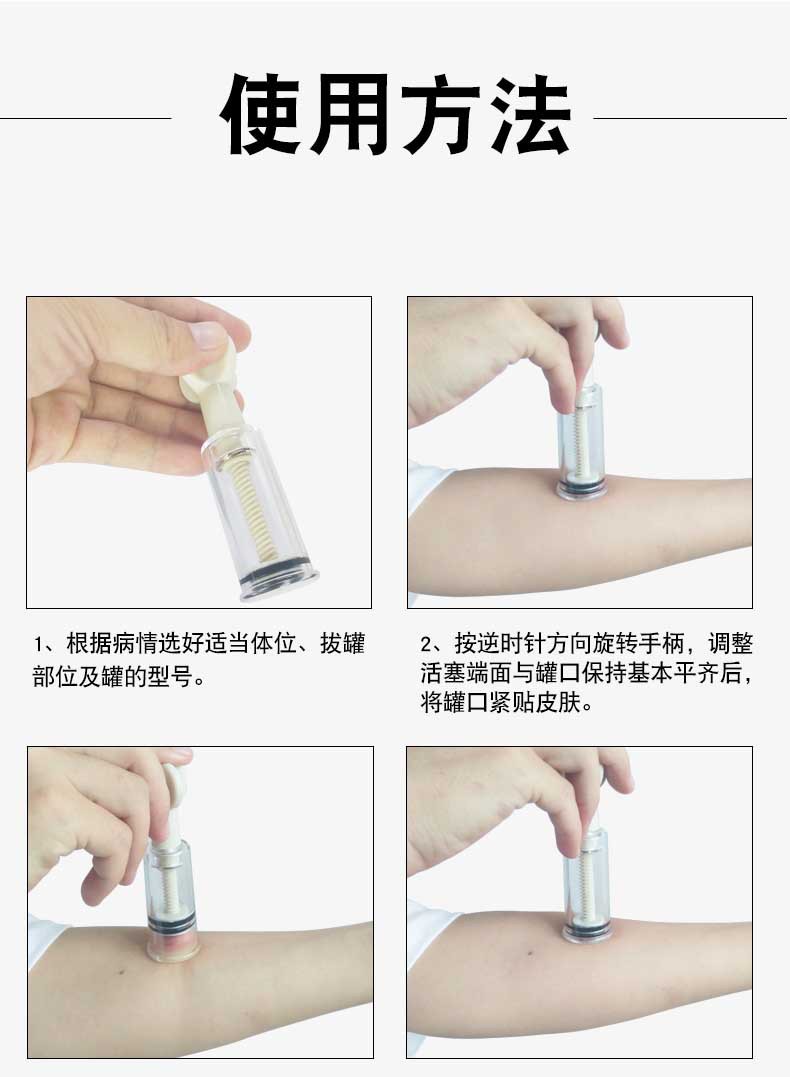 使用方法

1、根据病情选好适当体位、拔罐部位及罐的型号。

2、按逆时针方向旋转手柄，调整活塞端面与罐口保持基本平齐后，将罐口紧贴皮肤。