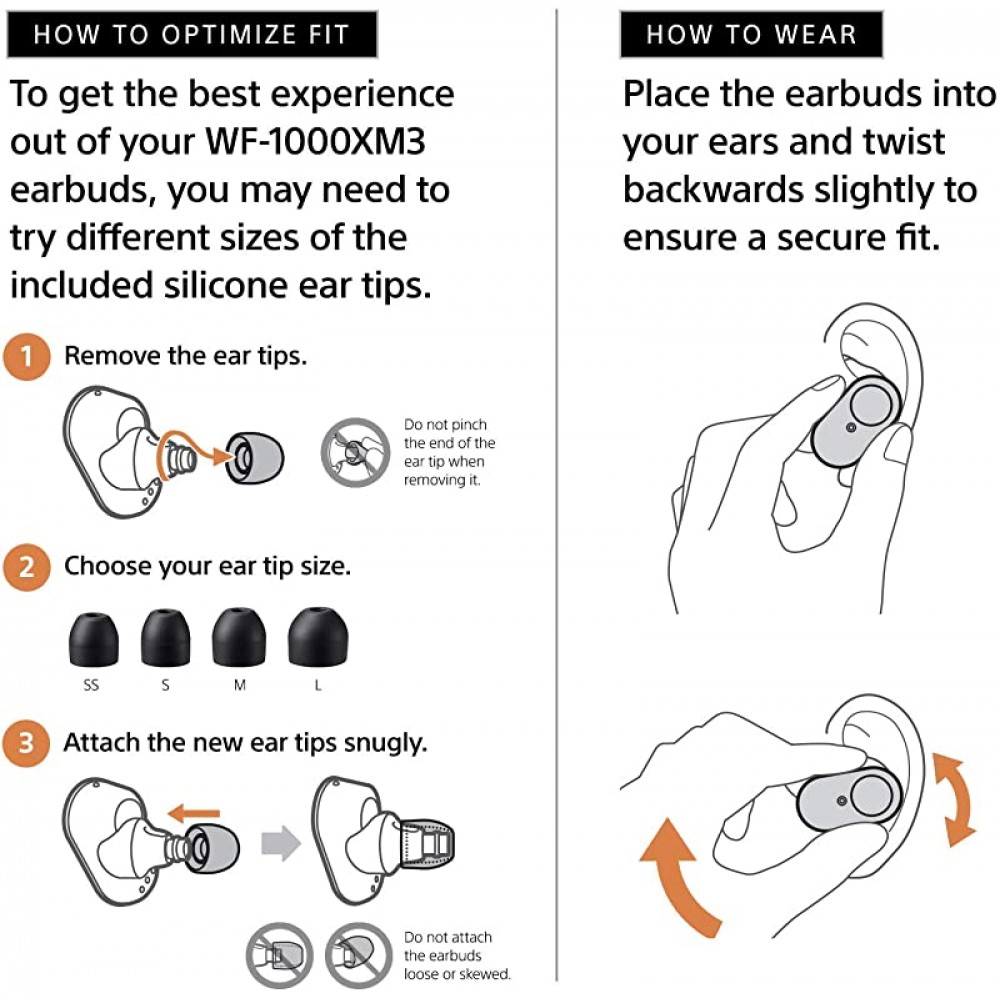 HOW TO OPTIMIZE FIT

To get the best experience out of your WF-1000XM3 earbuds, you may need to try different sizes of the included silicone ear tips.

1 Remove the ear tips.

Do not pinch the end of the ear tip when removing it.

2 Choose your ear tip size.

SS S M L

3 Attach the new ear tips snugly.

Do not attach the earbuds loose or skewed.

HOW TO WEAR

Place the earbuds into your ears and twist backwards slightly to ensure a secure fit.