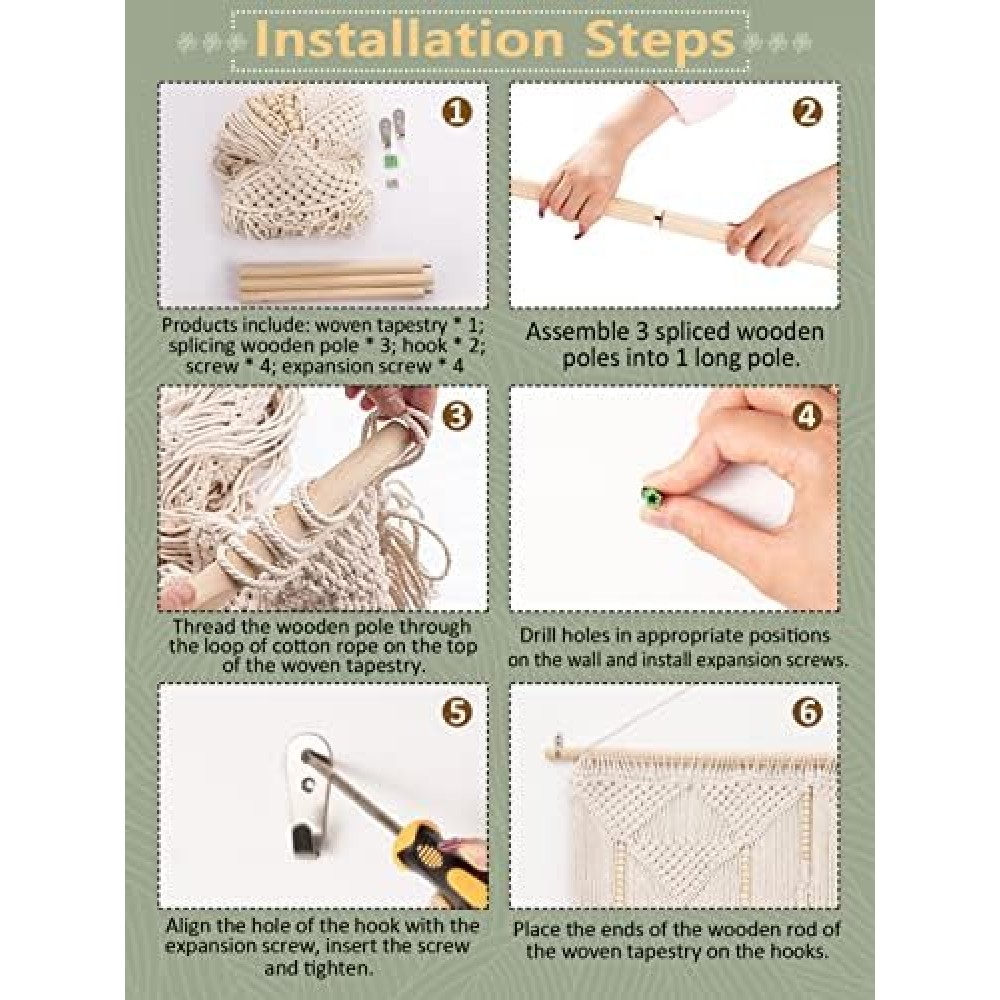 Installation Steps

1

Products include: woven tapestry * 1; splicing wooden pole * 3; hook * 2; screw * 4; expansion screw * 4

2

Assemble 3 spliced wooden poles into 1 long pole.

3

Thread the wooden pole through the loop of cotton rope on the top of the woven tapestry.

4

Drill holes in appropriate positions on the wall and install expansion screws.

5

Align the hole of the hook with the expansion screw, insert the screw and tighten.

6

Place the ends of the wooden rod of the woven tapestry on the hooks.